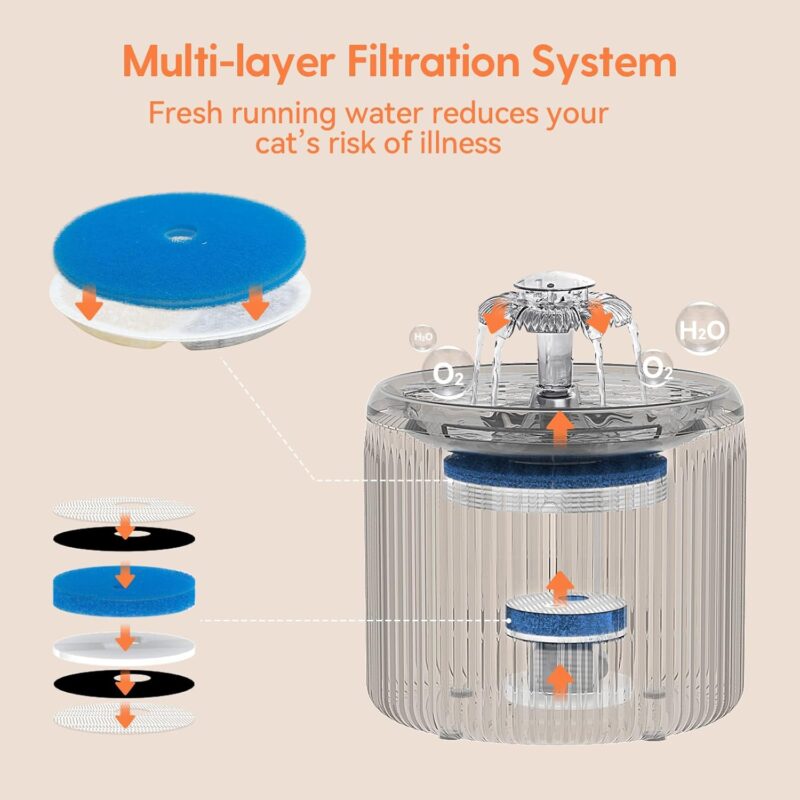 Multi-layer Filtration System

Fresh running water reduces your cat's risk of illness

$H_2O$

$O_2$

$O_2$

$H_2O$